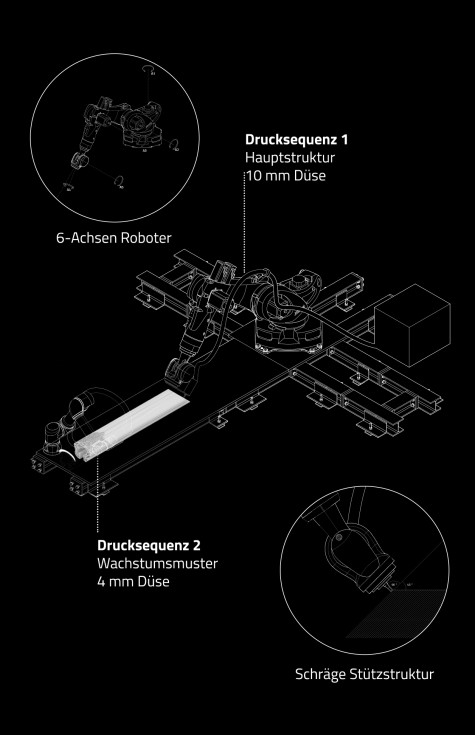 Drucksequenz 1
Hauptstruktur
10 mm Düse

6-Achsen Roboter

Drucksequenz 2
Wachstumsmuster
4 mm Düse

Schräge Stützstruktur