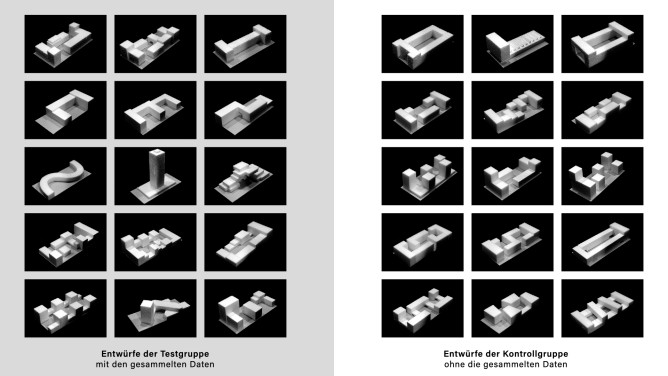 Entwürfe der Testgruppe
mit den gesammelten Daten

Entwürfe der Kontrollgruppe
ohne die gesammelten Daten