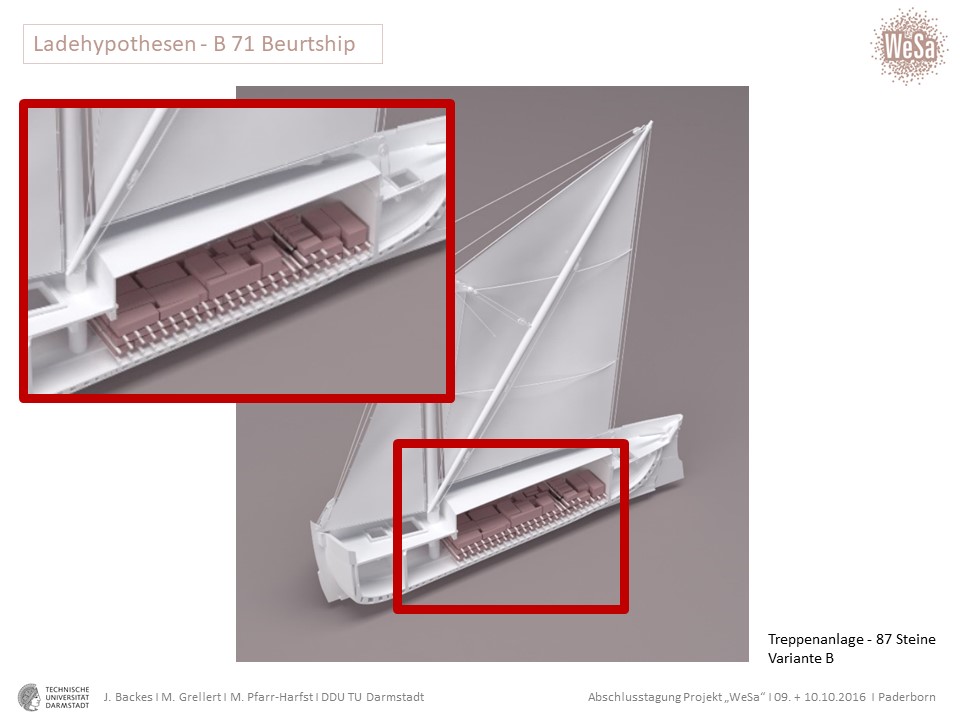 Ladehypothesen - B 71 Beurtship

WeSa

Treppenanlage - 87 Steine
Variante B

TECHNISCHE UNIVERSITÄT DARMSTADT

J. Backes I M. Grellert I M. Pfarr-Harfst I DDU TU Darmstadt

Abschlusstagung Projekt „WeSa“ I 09. + 10.10.2016 I Paderborn